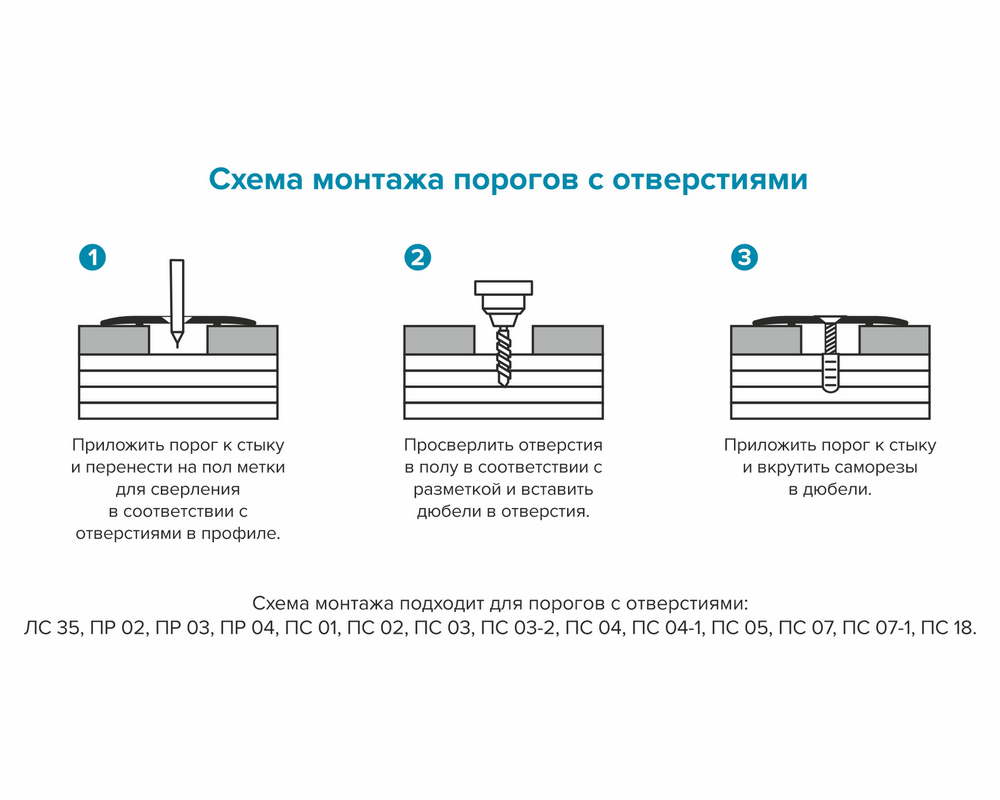 Схема монтажа порогов с отверстиями

1

Приложить порог к стыку и перенести на пол метки для сверления в соответствии с отверстиями в профиле.

2

Просверлить отверстия в полу в соответствии с разметкой и вставить дюбели в отверстия.

3

Приложить порог к стыку и вкрутить саморезы в дюбели.

Схема монтажа подходит для порогов с отверстиями:
ЛС 35, ПР 02, ПР 03, ПР 04, ПС 01, ПС 02, ПС 03, ПС 03-2, ПС 04, ПС 04-1, ПС 05, ПС 07, ПС 07-1, ПС 18.